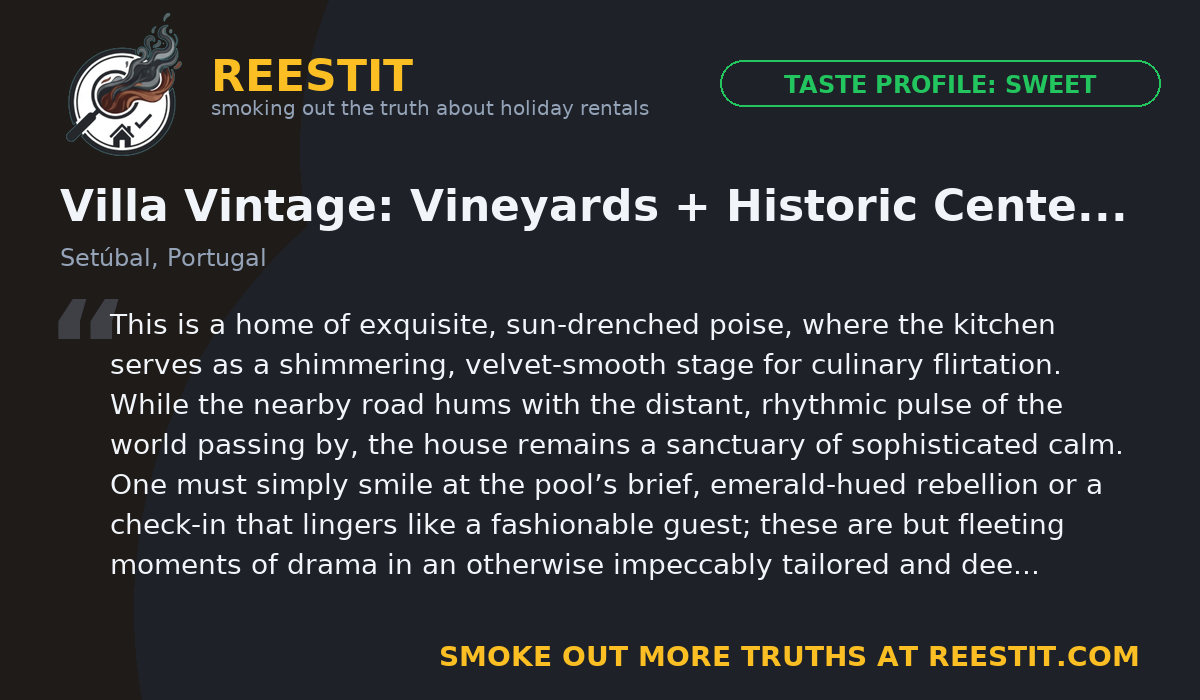 REESTIT
smoking out the truth about holiday rentals

TASTE PROFILE: SWEET

Villa Vintage: Vineyards + Historic Cente...

Setúbal, Portugal

This is a home of exquisite, sun-drenched poise, where the kitchen serves as a shimmering, velvet-smooth stage for culinary flirtation. While the nearby road hums with the distant, rhythmic pulse of the world passing by, the house remains a sanctuary of sophisticated calm. One must simply smile at the pool's brief, emerald-hued rebellion or a check-in that lingers like a fashionable guest; these are but fleeting moments of drama in an otherwise impeccably tailored and dee...

SMOKE OUT MORE TRUTHS AT REESTIT.COM